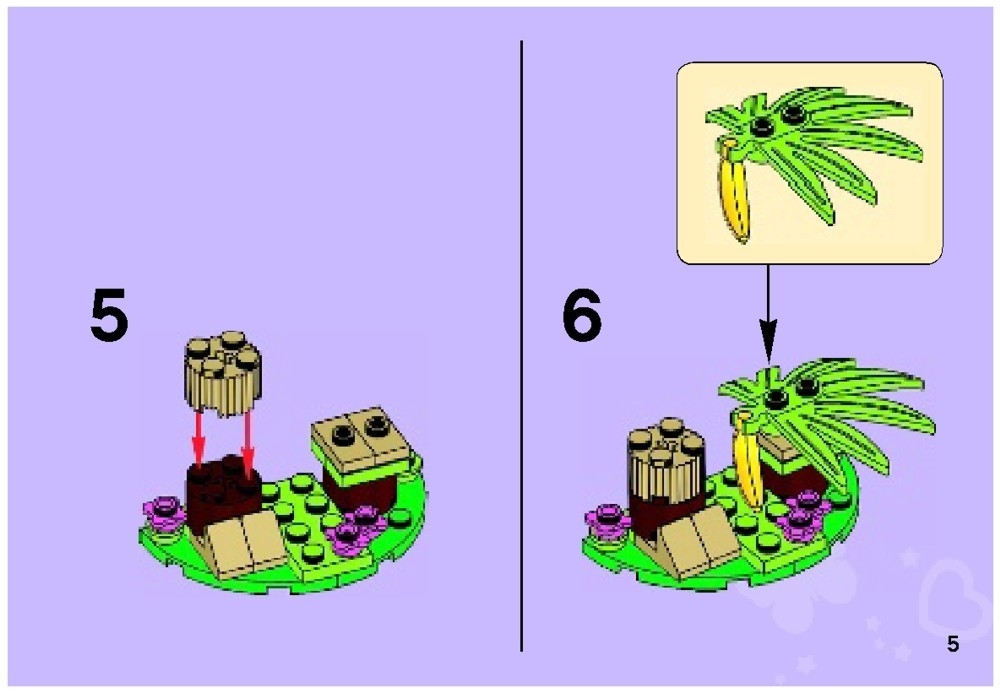 5

6

5