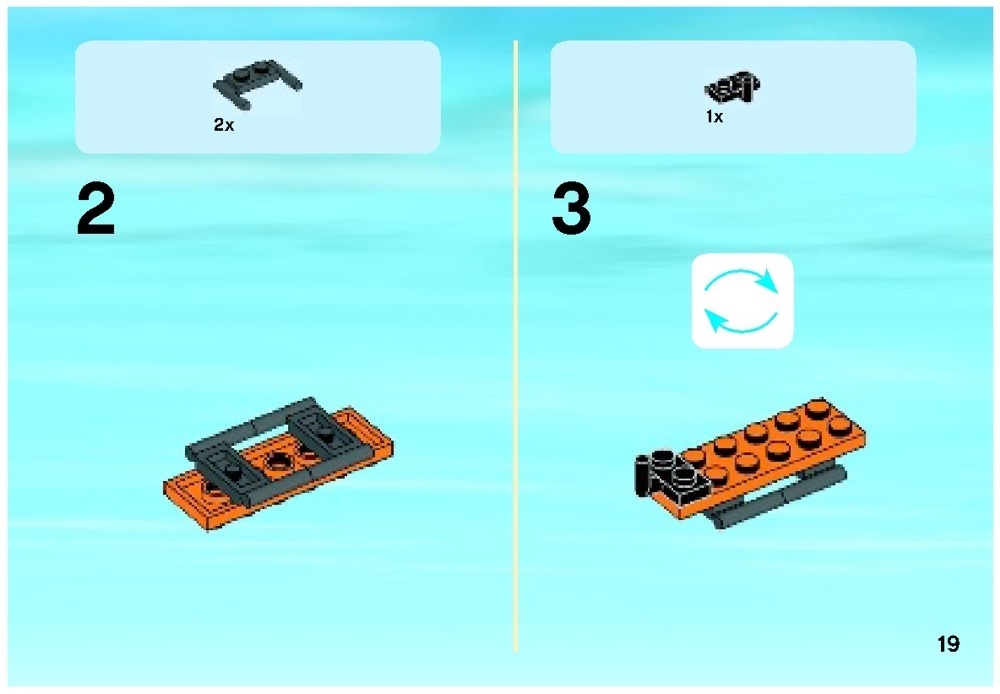 2x

2

1x

3

19