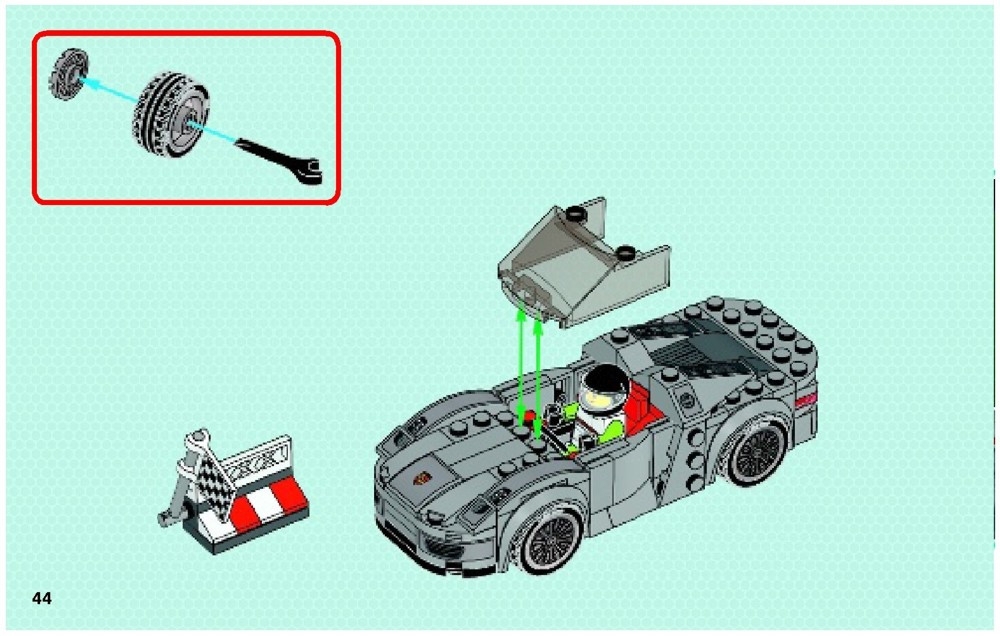 44