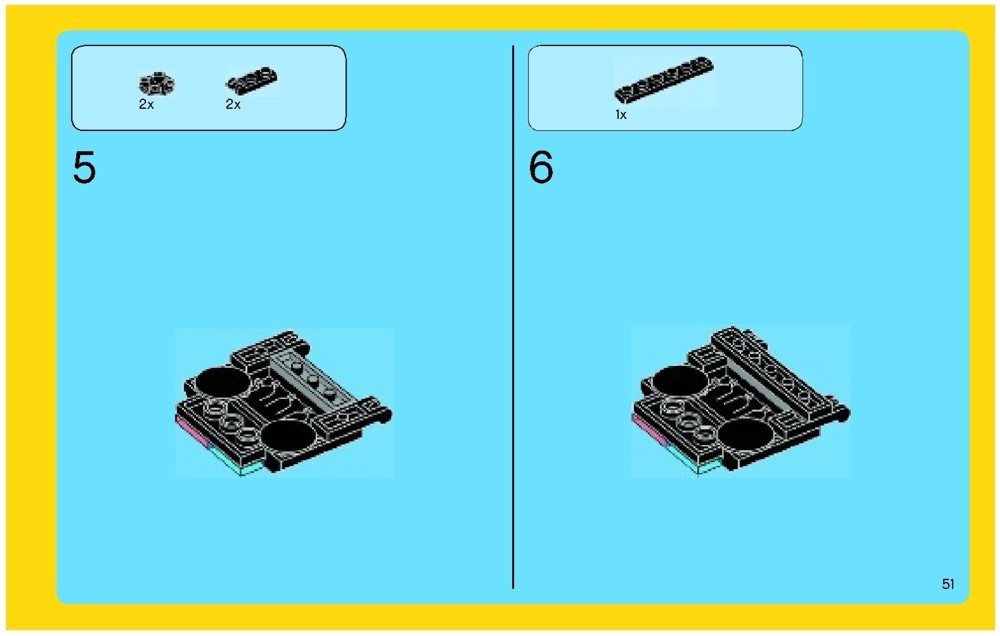 2x 2x

5

1x

6

51