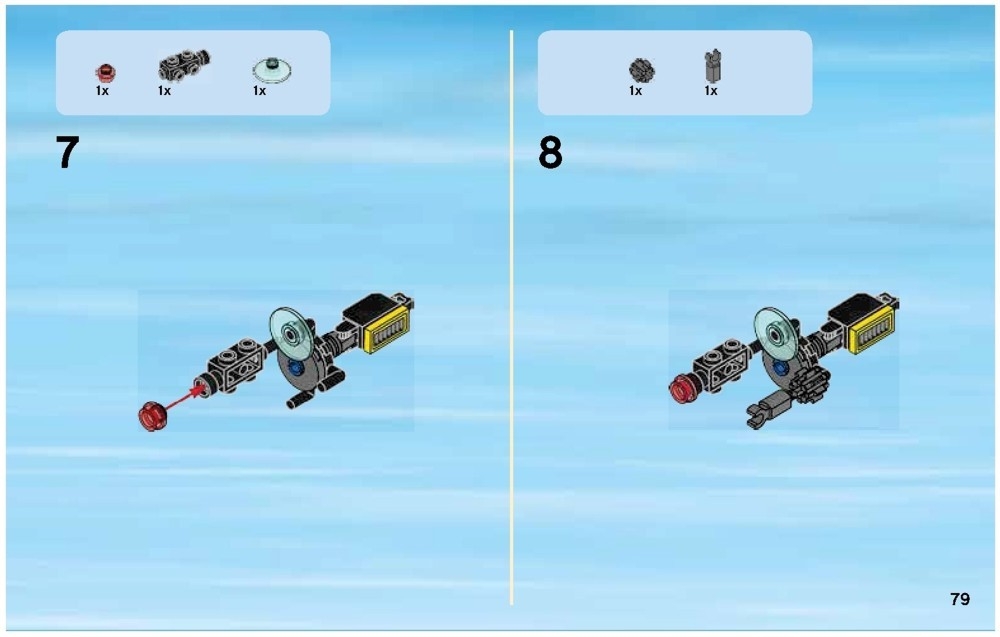 1x 1x 1x

7

1x 1x

8

79