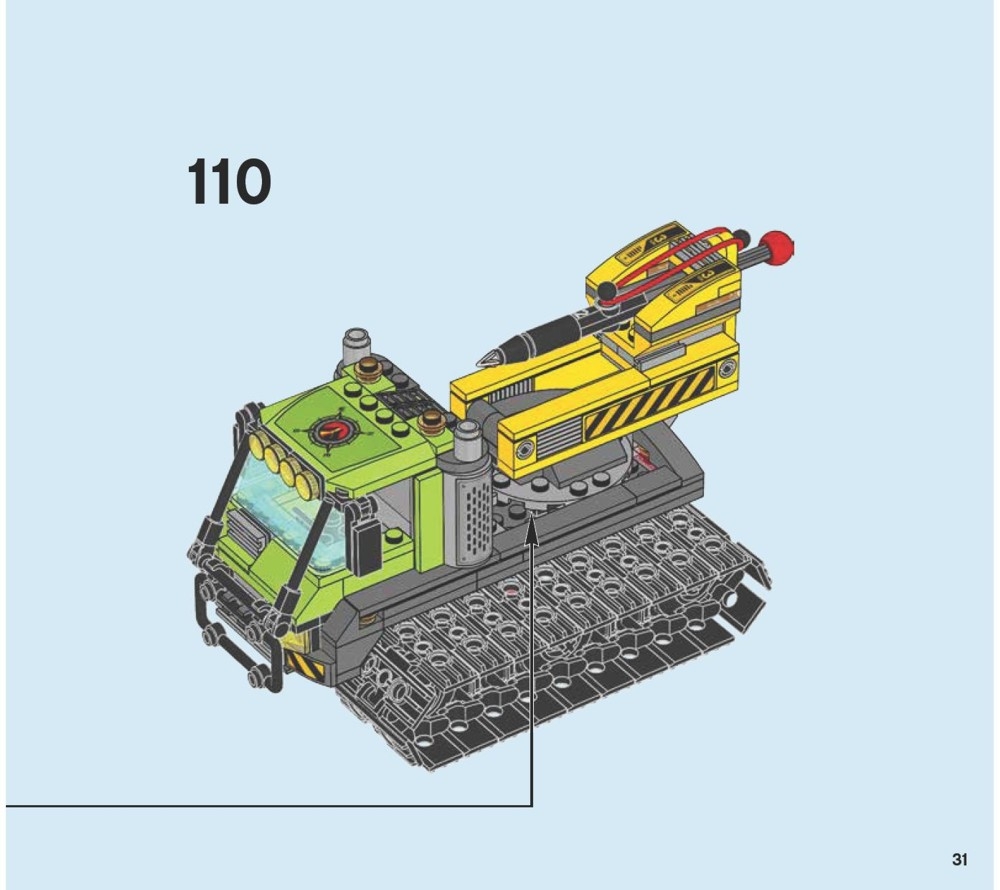 110

31