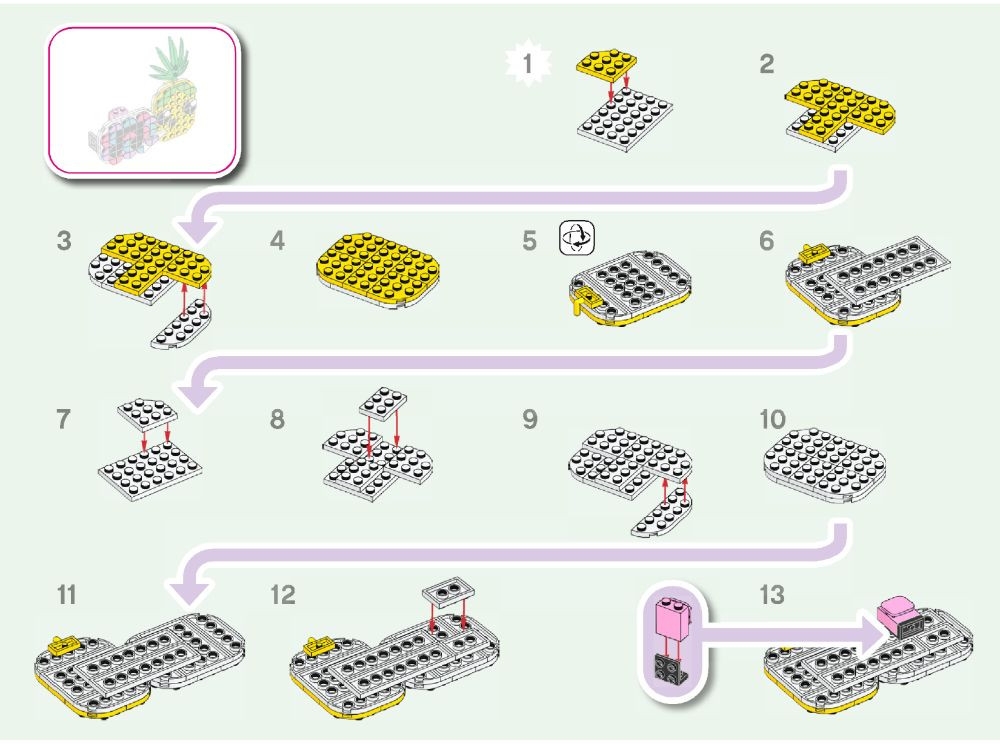 1

2

3

4

5

6

7

8

9

10

11

12

13