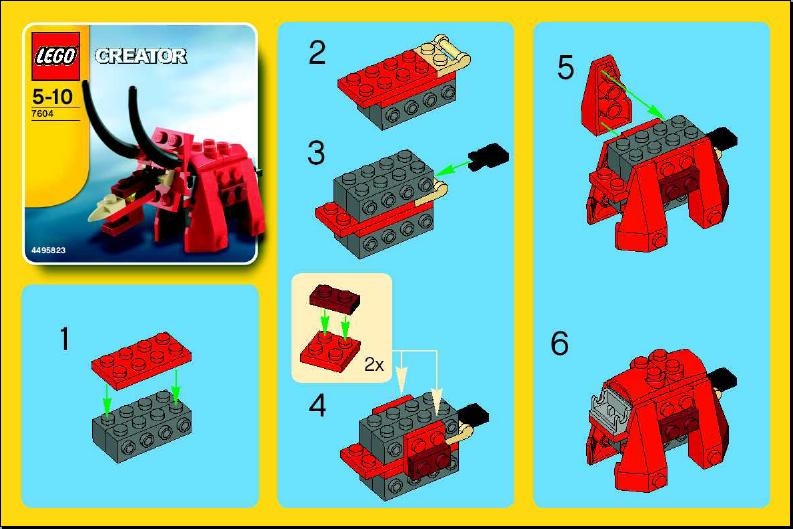 LEGO
CREATOR
5-10
7604
4495823

1

2

3

2x
4

5

6