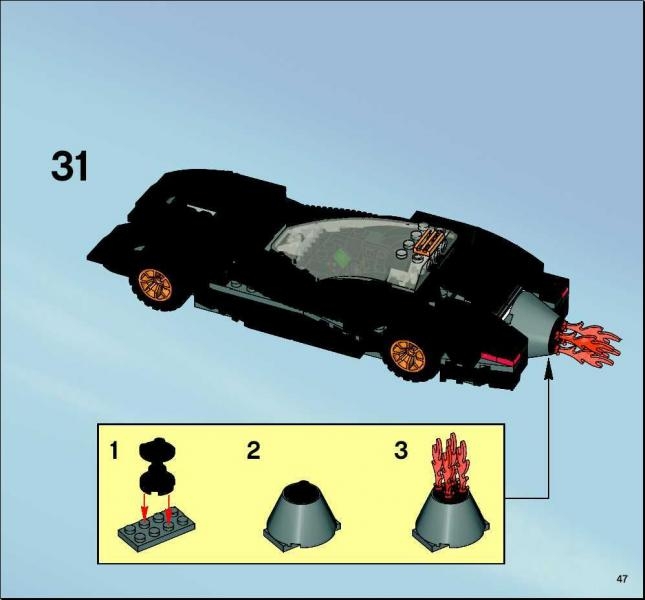 31

1

2

3

47