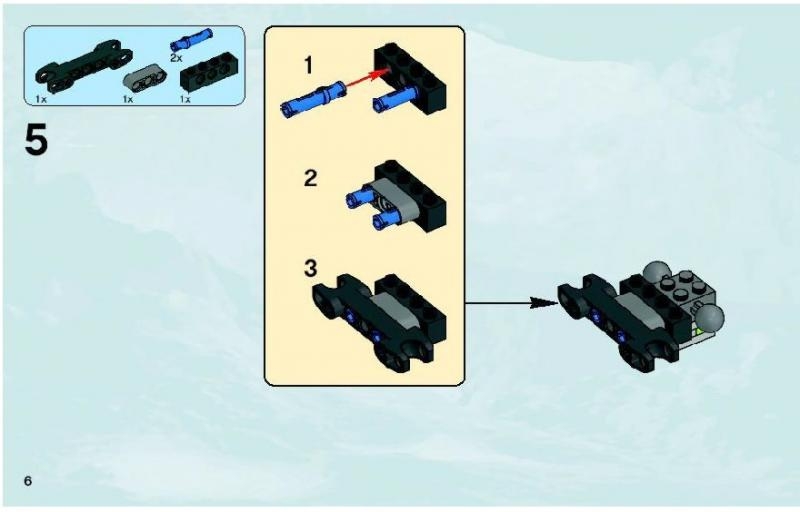 2x
1x
1x
1x

5

1

2

3

6