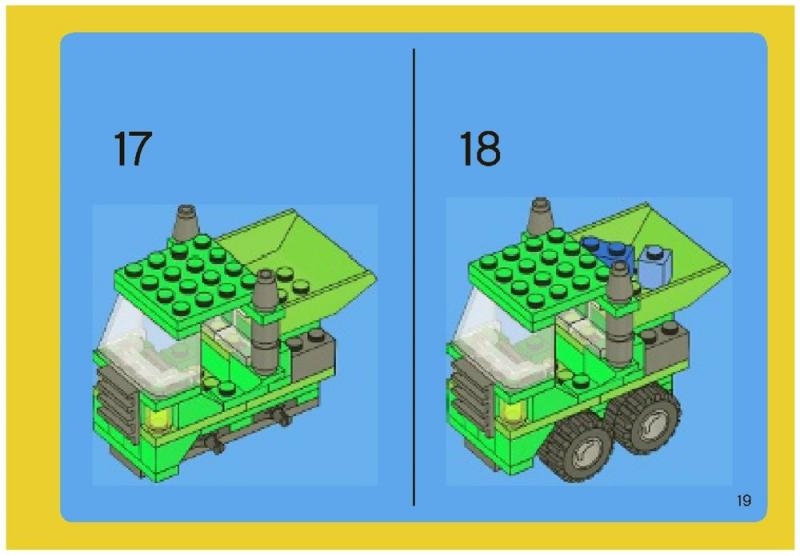 17

18

19