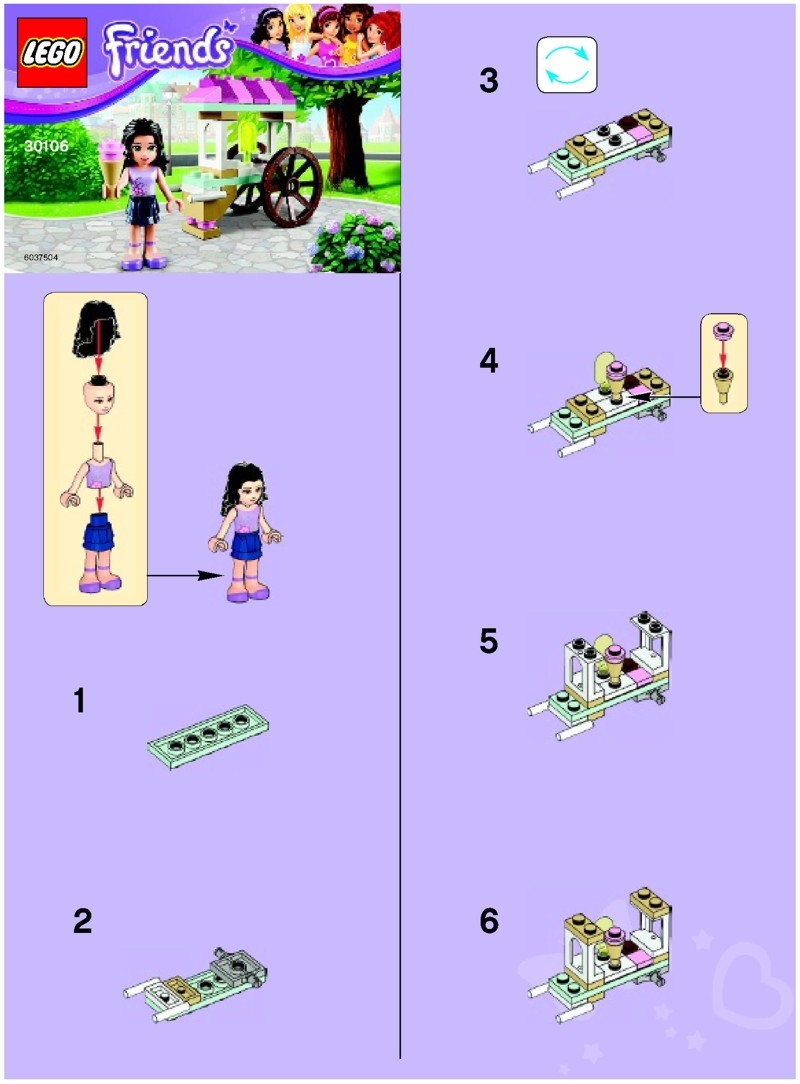 LEGO Friends

30106

6037504

1

2

3

4

5

6