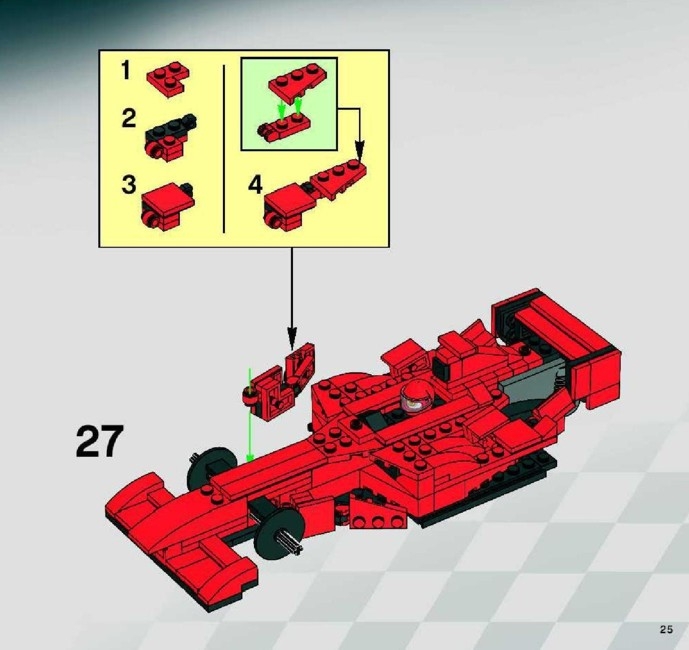 1
2
3
4
27
25